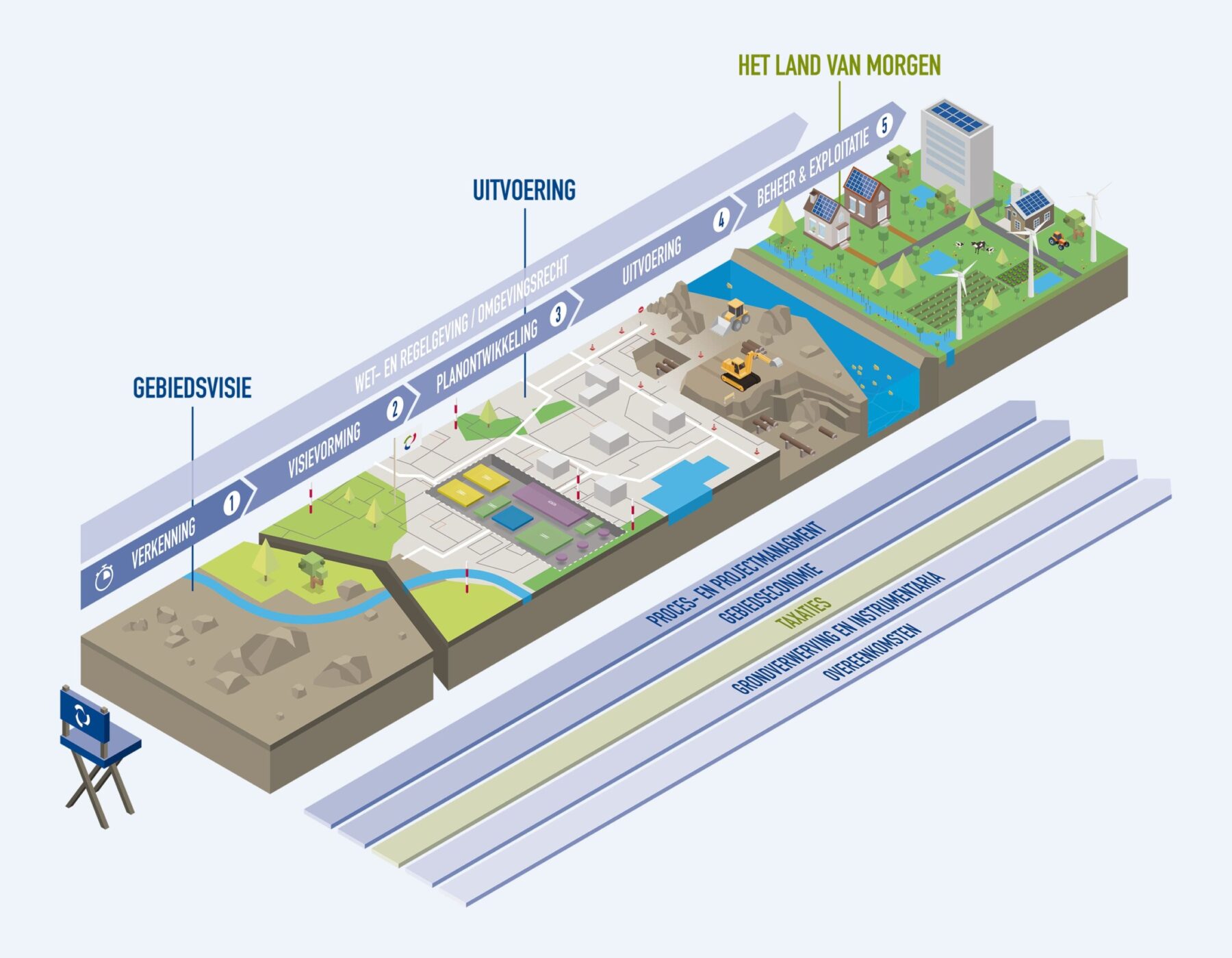 HET LAND VAN MORGEN

UITVOERING

GEBIEDSVISIE

WET- EN REGELGEVING / OMGEVINGSRECHT

VERKENNING 1

VISIEVORMING 2

PLANONTWIKKELING 3

UITVOERING 4

BEHEER & EXPLOITATIE 5

PROCES- EN PROJECTMANAGMENT

GEBIEDSECONOMIE

TAXATIES

GRONDVERWERVING EN INSTRUMENTARIA

OVEREENKOMSTEN